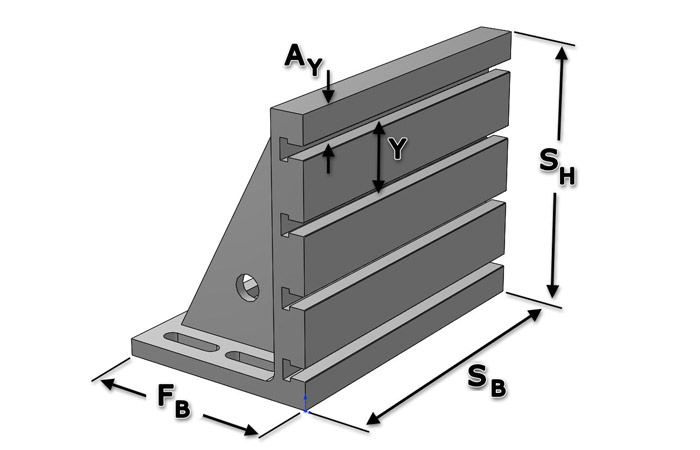 $A_Y$

$Y$

$S_H$

$S_B$

$F_B$